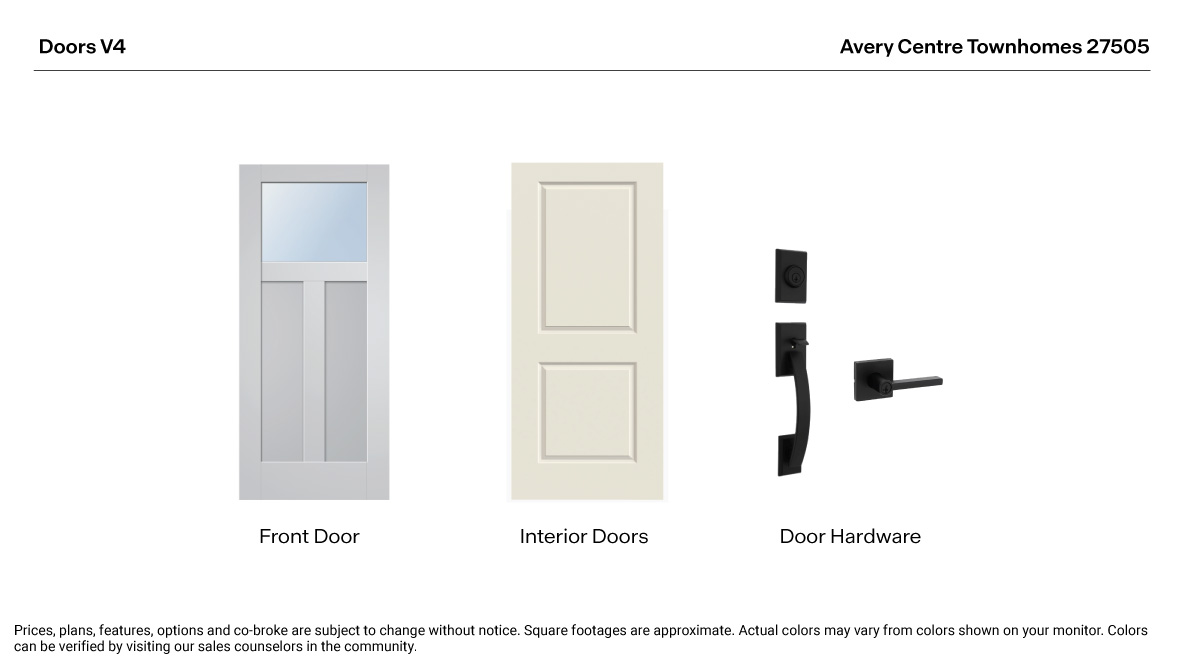 Doors V4

Avery Centre Townhomes 27505

Front Door

Interior Doors

Door Hardware

Prices, plans, features, options and co-broke are subject to change without notice. Square footages are approximate. Actual colors may vary from colors shown on your monitor. Colors can be verified by visiting our sales counselors in the community.