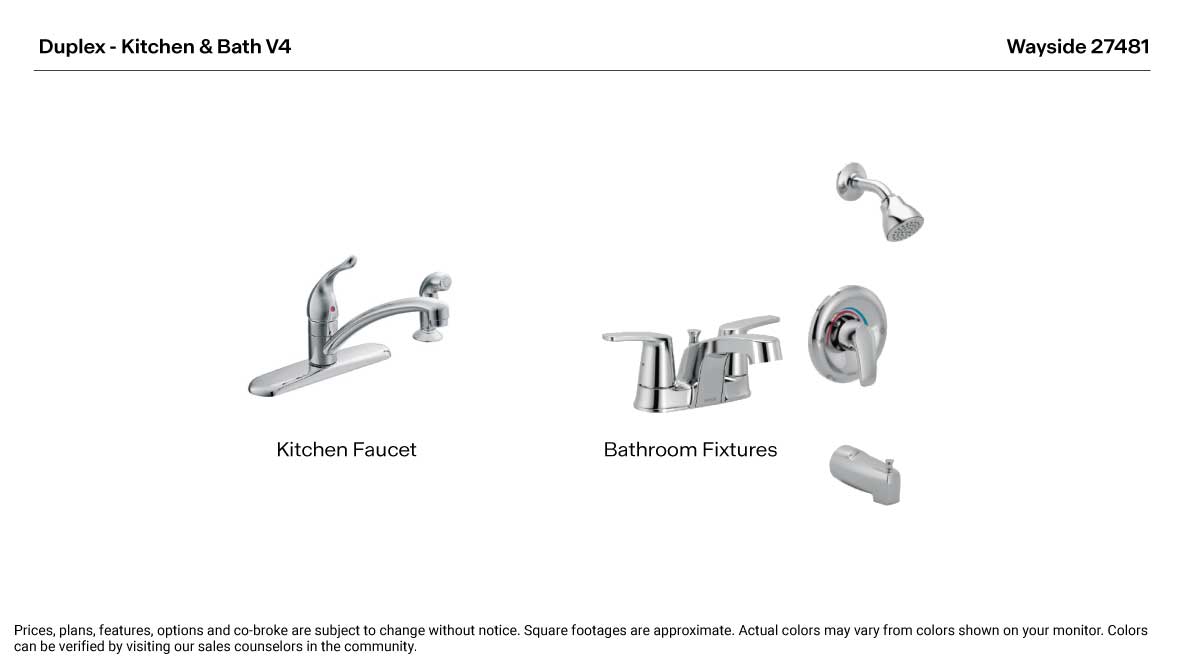 Duplex - Kitchen & Bath V4

Wayside 27481

Kitchen Faucet

Bathroom Fixtures

Prices, plans, features, options and co-broke are subject to change without notice. Square footages are approximate. Actual colors may vary from colors shown on your monitor. Colors can be verified by visiting our sales counselors in the community.