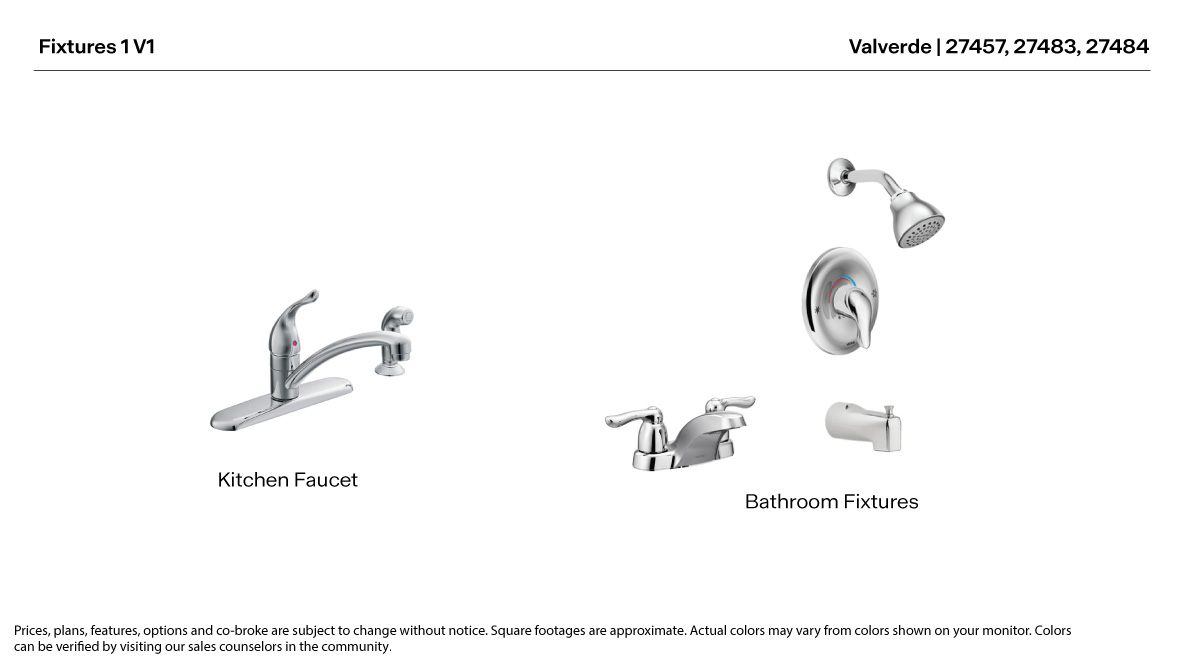 Fixtures 1 V1

Valverde | 27457, 27483, 27484

Kitchen Faucet

Bathroom Fixtures

Prices, plans, features, options and co-broke are subject to change without notice. Square footages are approximate. Actual colors may vary from colors shown on your monitor. Colors can be verified by visiting our sales counselors in the community.