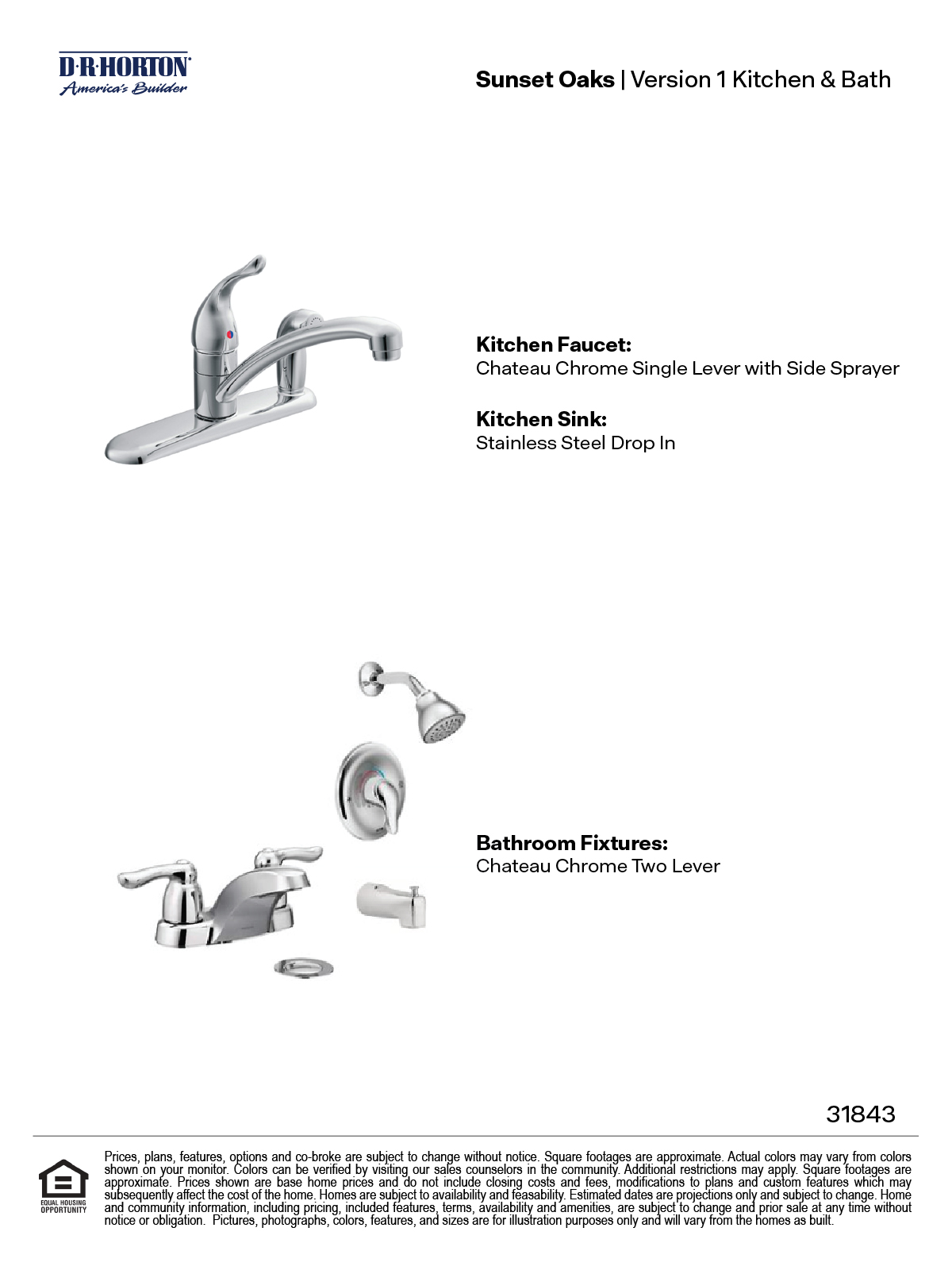 D·R·HORTON
America's Builder

Sunset Oaks | Version 1 Kitchen & Bath

Kitchen Faucet:
Chateau Chrome Single Lever with Side Sprayer

Kitchen Sink:
Stainless Steel Drop In

Bathroom Fixtures:
Chateau Chrome Two Lever

31843

EQUAL HOUSING OPPORTUNITY

Prices, plans, features, options and co-broke are subject to change without notice. Square footages are approximate. Actual colors may vary from colors shown on your monitor. Colors can be verified by visiting our sales counselors in the community. Additional restrictions may apply. Square footages are approximate. Prices shown are base home prices and do not include closing costs and fees, modifications to plans and custom features which may subsequently affect the cost of the home. Homes are subject to availability and feasability. Estimated dates are projections only and subject to change. Home and community information, including pricing, included features, terms, availability and amenities, are subject to change and prior sale at any time without notice or obligation. Pictures, photographs, colors, features, and sizes are for illustration purposes only and will vary from the homes as built.